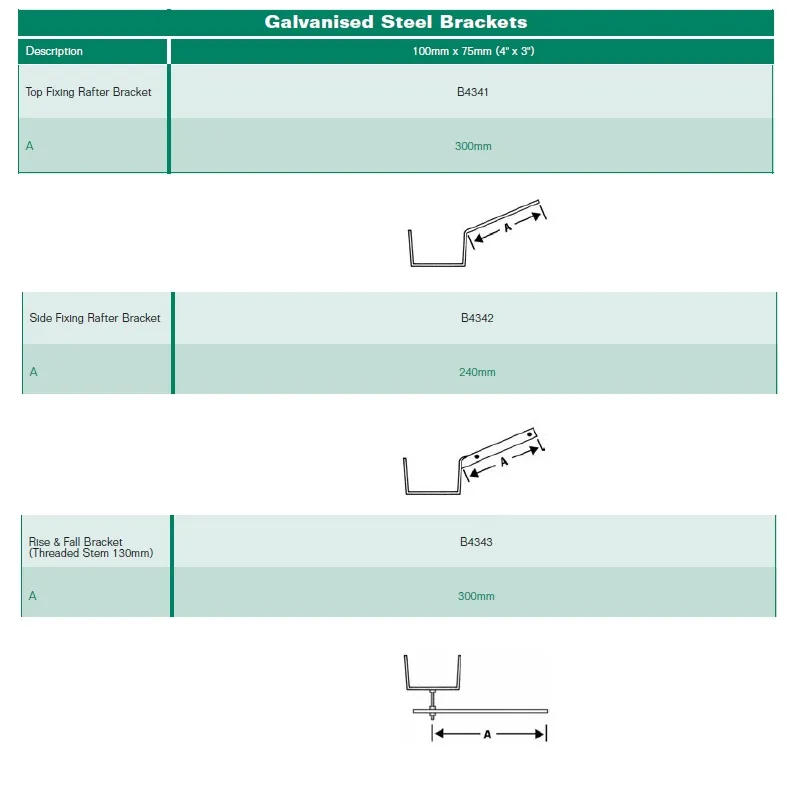 Galvanised Steel Brackets

| Description | 100mm x 75mm (4" x 3") |
|---|---|
| Top Fixing Rafter Bracket | B4341 |
| A | 300mm |

A

| Side Fixing Rafter Bracket | B4342 |
|---|---|
| A | 240mm |

A

| Rise & Fall Bracket (Threaded Stem 130mm) | B4343 |
|---|---|
| A | 300mm |

A