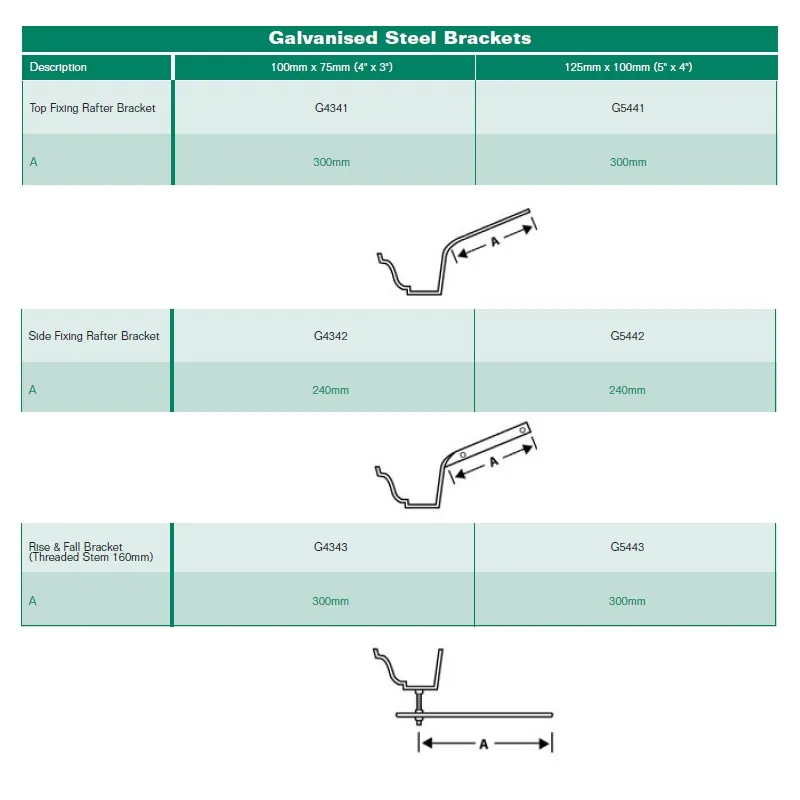 Galvanised Steel Brackets

| Description | 100mm x 75mm (4" x 3") | 125mm x 100mm (5" x 4") |
|---|---|---|
| Top Fixing Rafter Bracket | G4341 | G5441 |
| A | 300mm | 300mm |

A

| Side Fixing Rafter Bracket | G4342 | G5442 |
|---|---|---|
| A | 240mm | 240mm |

A

| Rise & Fall Bracket (Threaded Stem 160mm) | G4343 | G5443 |
|---|---|---|
| A | 300mm | 300mm |

A