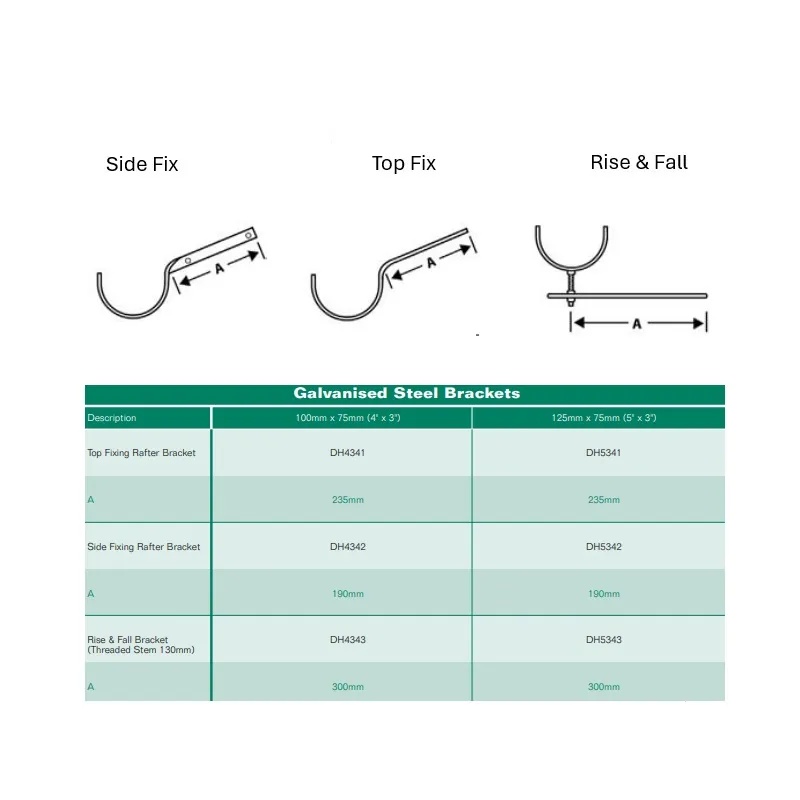 Side Fix

Top Fix

Rise & Fall

A

A

A

Galvanised Steel Brackets

| Description | 100mm x 75mm (4" x 3") | 125mm x 75mm (5" x 3") |
|---|---|---|
| Top Fixing Rafter Bracket | DH4341 | DH5341 |
| A | 235mm | 235mm |
| Side Fixing Rafter Bracket | DH4342 | DH5342 |
| A | 190mm | 190mm |
| Rise & Fall Bracket (Threaded Stem 130mm) | DH4343 | DH5343 |
| A | 300mm | 300mm |