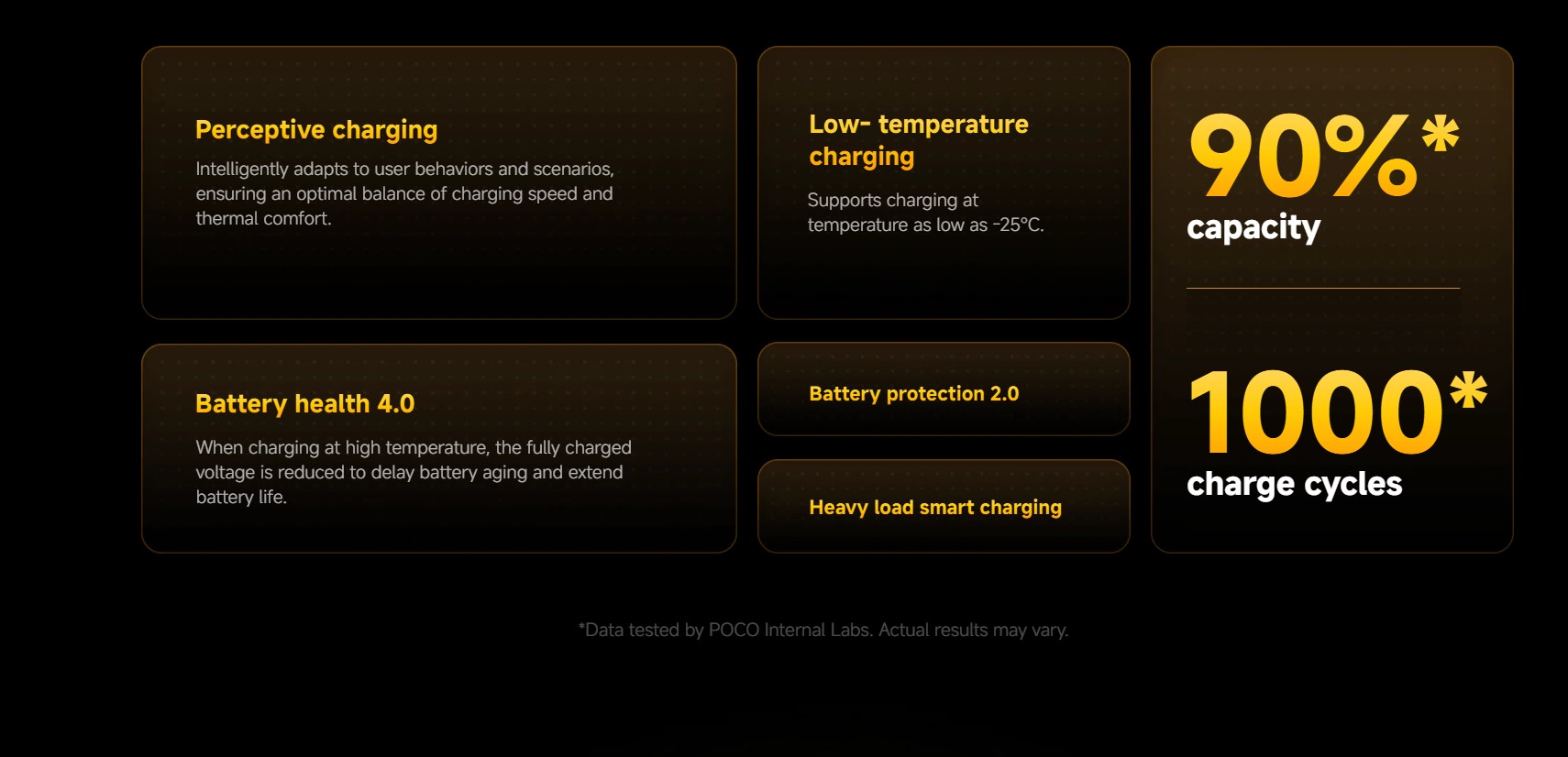 Perceptive charging

Intelligently adapts to user behaviors and scenarios, ensuring an optimal balance of charging speed and thermal comfort.

Battery health 4.0

When charging at high temperature, the fully charged voltage is reduced to delay battery aging and extend battery life.

Low- temperature charging

Supports charging at temperature as low as -25°C.

Battery protection 2.0

Heavy load smart charging

90%*
capacity

1000*
charge cycles

*Data tested by POCO Internal Labs. Actual results may vary.